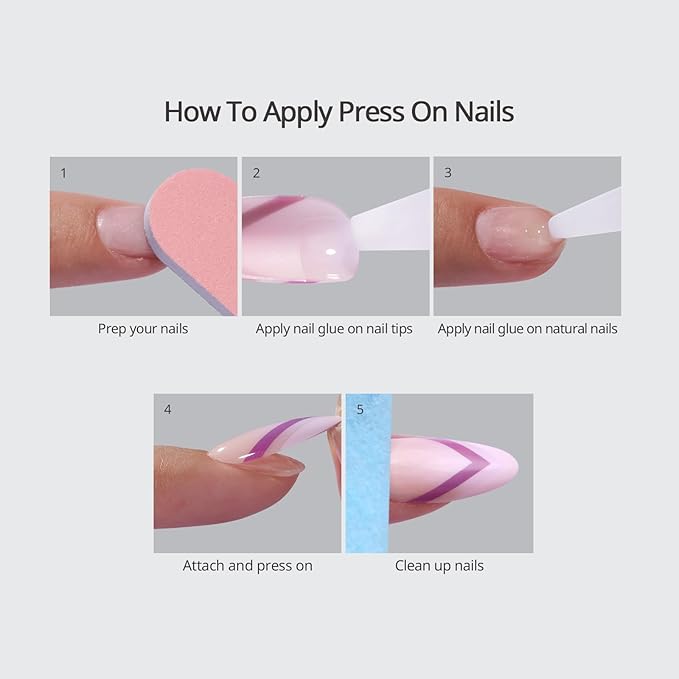 How To Apply Press On Nails

1

Prep your nails

2

Apply nail glue on nail tips

3

Apply nail glue on natural nails

4

Attach and press on

5

Clean up nails