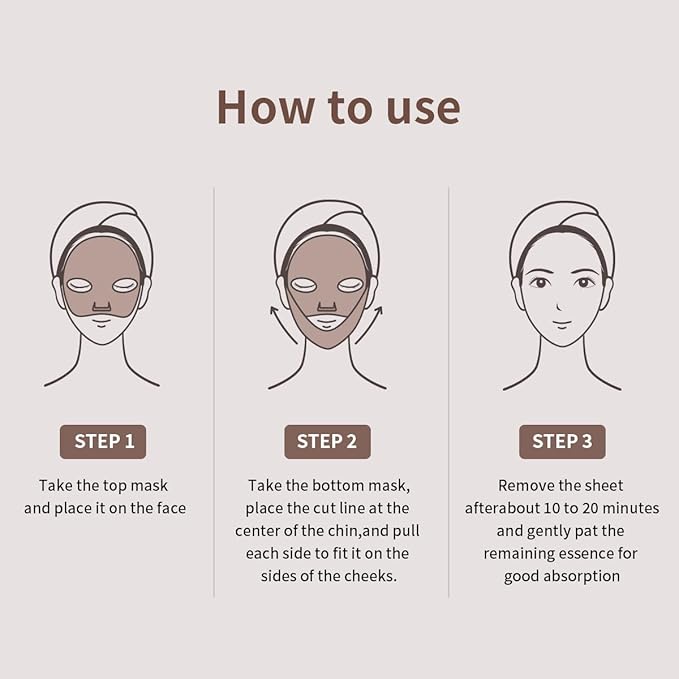 How to use

STEP 1

Take the top mask and place it on the face

STEP 2

Take the bottom mask, place the cut line at the center of the chin,and pull each side to fit it on the sides of the cheeks.

STEP 3

Remove the sheet afterabout 10 to 20 minutes and gently pat the remaining essence for good absorption