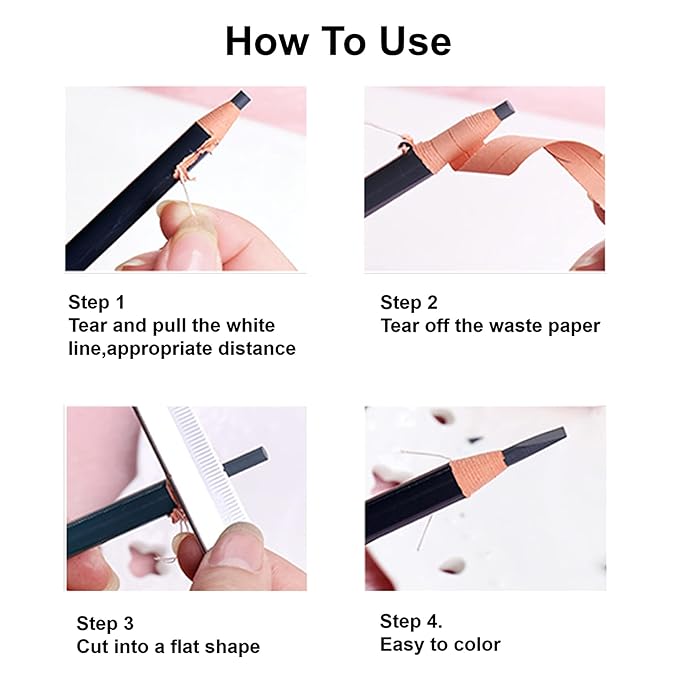 How To Use

Step 1
Tear and pull the white line,appropriate distance

Step 2
Tear off the waste paper

Step 3
Cut into a flat shape

Step 4.
Easy to color