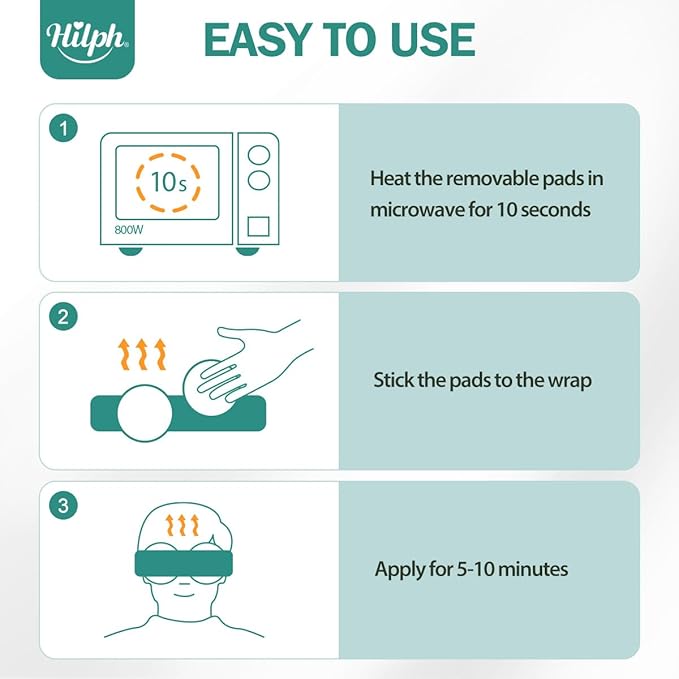 Hilph®

EASY TO USE

1

10s

800W

Heat the removable pads in microwave for 10 seconds

2

Stick the pads to the wrap

3

Apply for 5-10 minutes