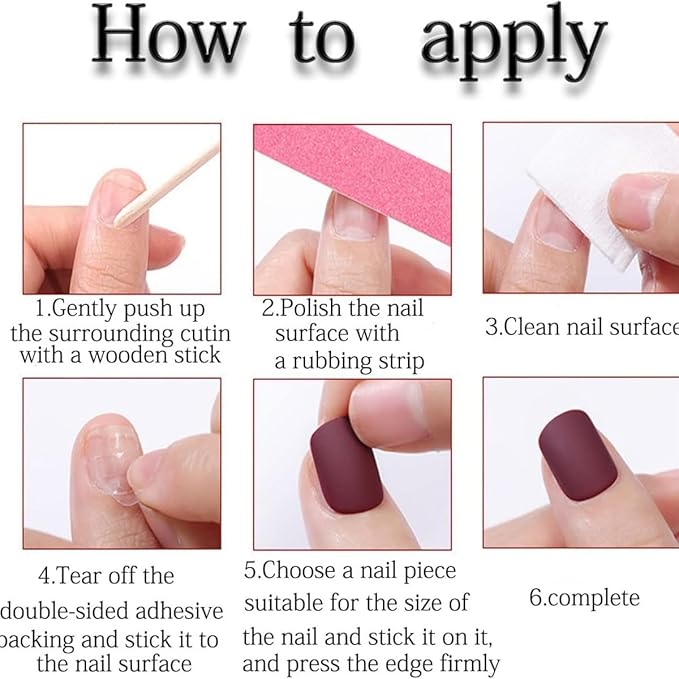 How to apply

1.Gently push up the surrounding cutin with a wooden stick

2.Polish the nail surface with a rubbing strip

3.Clean nail surface

4.Tear off the double-sided adhesive backing and stick it to the nail surface

5.Choose a nail piece suitable for the size of the nail and stick it on it, and press the edge firmly

6.complete