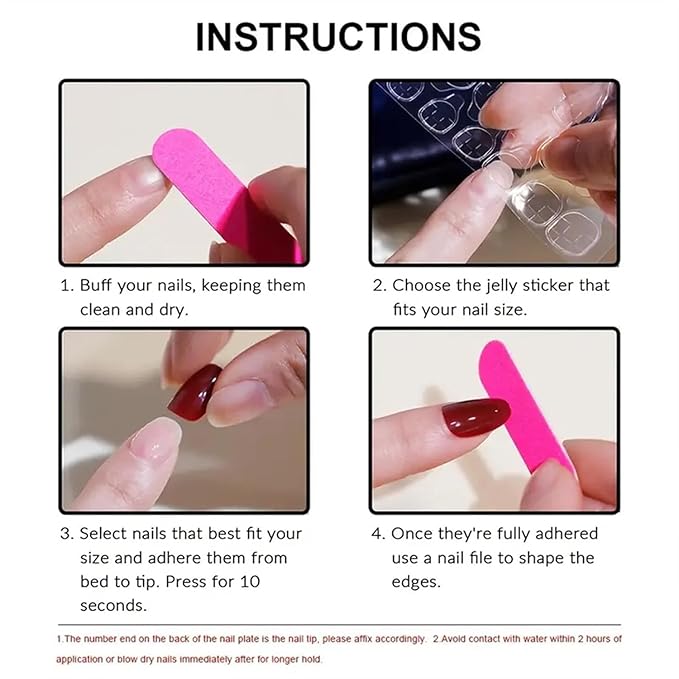 INSTRUCTIONS

1. Buff your nails, keeping them clean and dry.

2. Choose the jelly sticker that fits your nail size.

3. Select nails that best fit your size and adhere them from bed to tip. Press for 10 seconds.

4. Once they're fully adhered use a nail file to shape the edges.

1.The number end on the back of the nail plate is the nail tip, please affix accordingly. 2.Avoid contact with water within 2 hours of application or blow dry nails immediately after for longer hold.