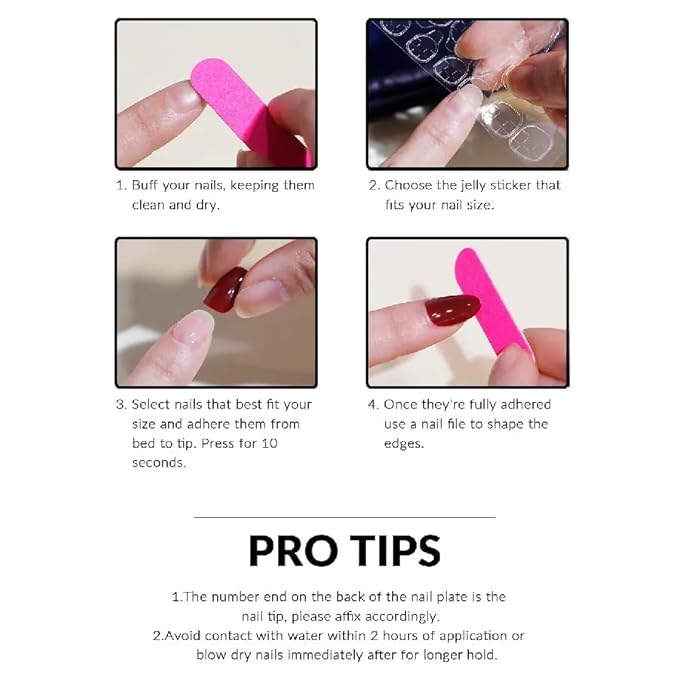 1. Buff your nails, keeping them clean and dry.

2. Choose the jelly sticker that fits your nail size.

3. Select nails that best fit your size and adhere them from bed to tip. Press for 10 seconds.

4. Once they're fully adhered use a nail file to shape the edges.

PRO TIPS

1.The number end on the back of the nail plate is the nail tip, please affix accordingly.
2.Avoid contact with water within 2 hours of application or blow dry nails immediately after for longer hold.