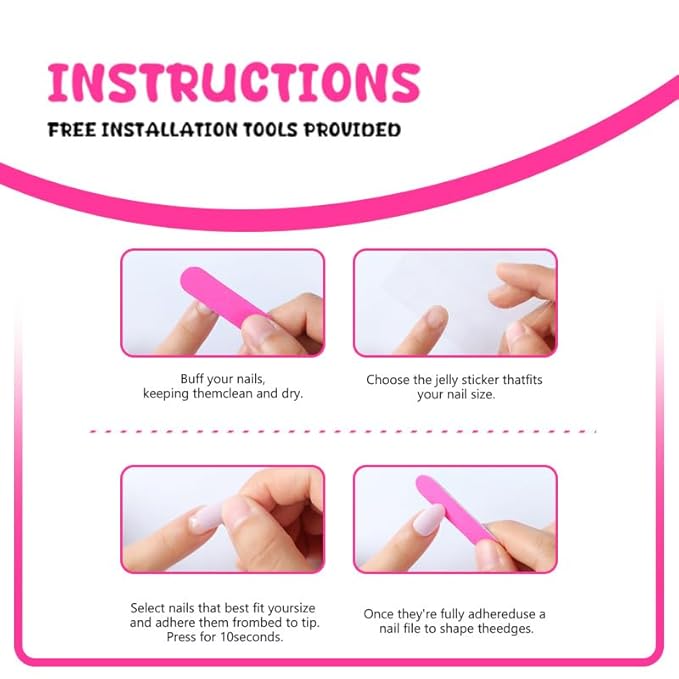 INSTRUCTIONS
FREE INSTALLATION TOOLS PROVIDED

Buff your nails, keeping themclean and dry.

Choose the jelly sticker thatfits your nail size.

Select nails that best fit yoursize and adhere them frombed to tip. Press for 10seconds.

Once they're fully adhereduse a nail file to shape theedges.