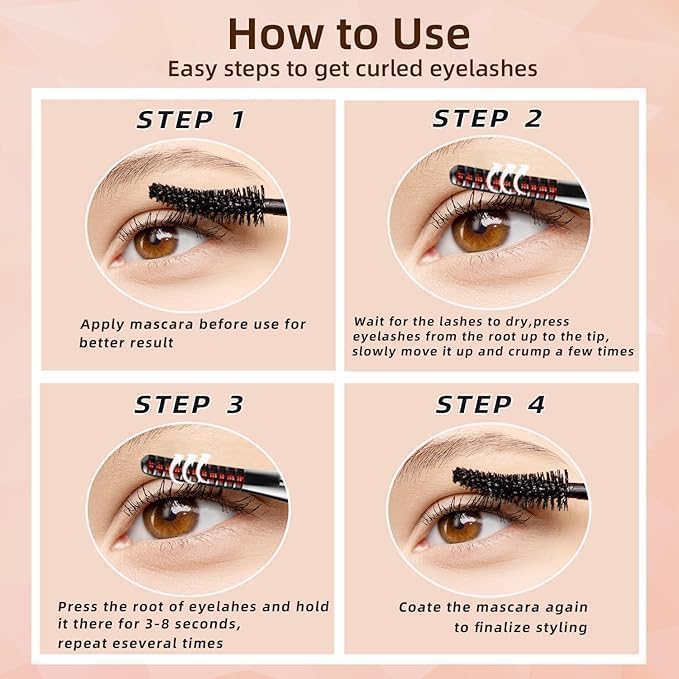 How to Use
Easy steps to get curled eyelashes

STEP 1

Apply mascara before use for better result

STEP 2

Wait for the lashes to dry,press eyelashes from the root up to the tip, slowly move it up and crump a few times

STEP 3

Press the root of eyelahes and hold it there for 3-8 seconds, repeat eseveral times

STEP 4

Coate the mascara again to finalize styling